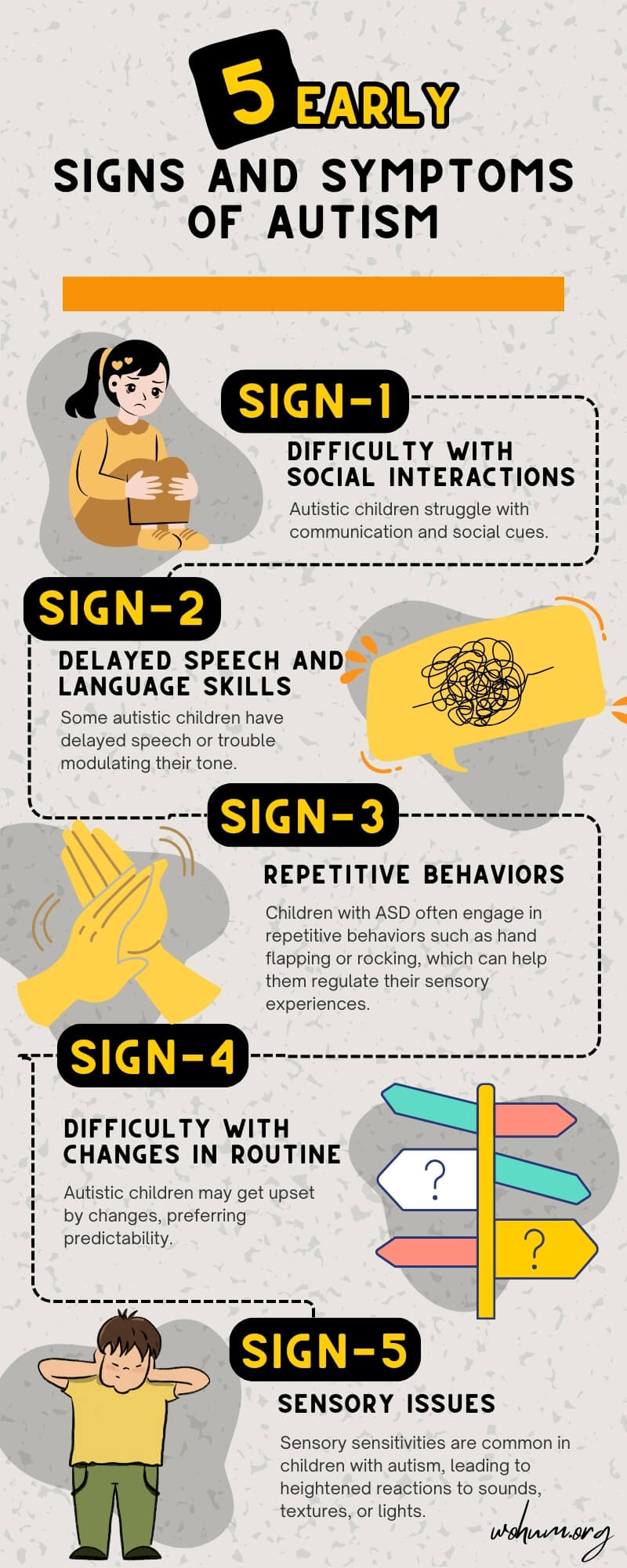 5 EARLY
SIGNS AND SYMPTOMS OF AUTISM

SIGN-1
DIFFICULTY WITH SOCIAL INTERACTIONS
Autistic children struggle with communication and social cues.

SIGN-2
DELAYED SPEECH AND LANGUAGE SKILLS
Some autistic children have delayed speech or trouble modulating their tone.

SIGN-3
REPETITIVE BEHAVIORS
Children with ASD often engage in repetitive behaviors such as hand flapping or rocking, which can help them regulate their sensory experiences.

SIGN-4
DIFFICULTY WITH CHANGES IN ROUTINE
Autistic children may get upset by changes, preferring predictability.

?
?

SIGN-5
SENSORY ISSUES
Sensory sensitivities are common in children with autism, leading to heightened reactions to sounds, textures, or lights.

wohum.org